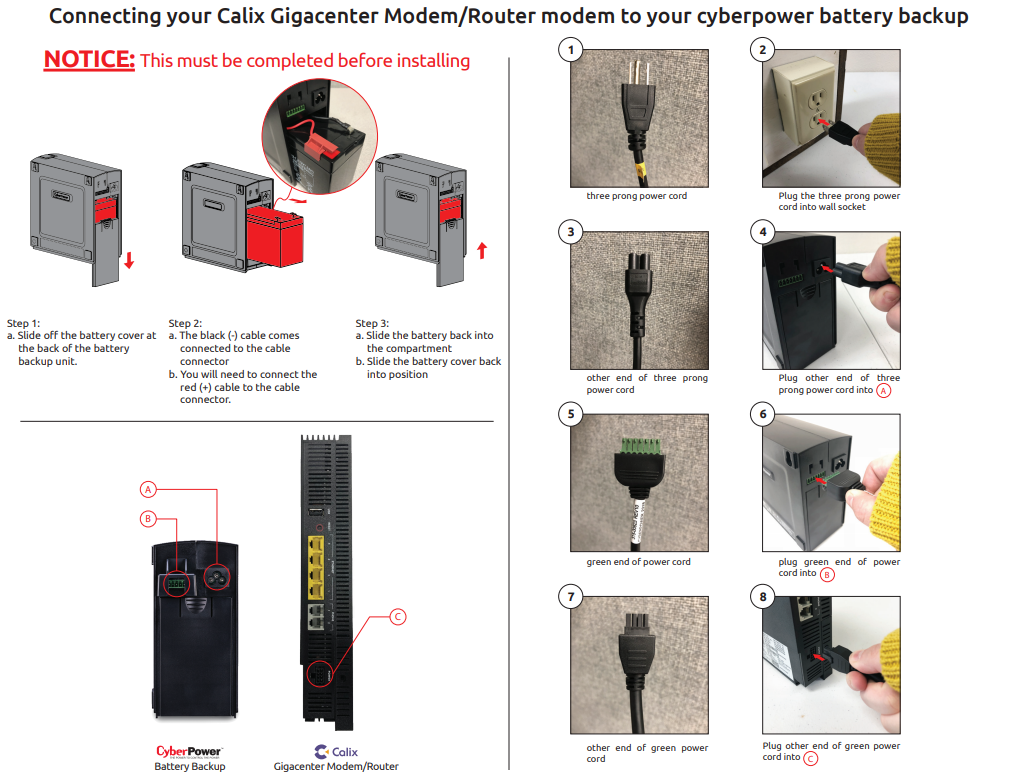 Connecting your Calix Gigacenter Modem/Router modem to your cyberpower battery backup

NOTICE: This must be completed before installing

Step 1:
a. Slide off the battery cover at the back of the battery backup unit.

Step 2:
a. The black (-) cable comes connected to the cable connector
b. You will need to connect the red (+) cable to the cable connector.

Step 3:
a. Slide the battery back into the compartment
b. Slide the battery cover back into position

A

B

C

CyberPower
Battery Backup

Calix
Gigacenter Modem/Router

1
three prong power cord

2
Plug the three prong power cord into wall socket

3
other end of three prong power cord

4
Plug other end of three prong power cord into A

5
green end of power cord

6
plug green end of power cord into B

7
other end of green power cord

8
Plug other end of green power cord into C